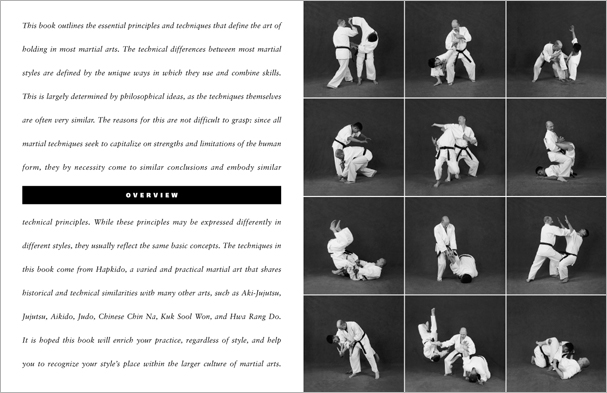 This book outlines the essential principles and techniques that define the art of holding in most martial arts. The technical differences between most martial styles are defined by the unique ways in which they use and combine skills. This is largely determined by philosophical ideas, as the techniques themselves are often very similar. The reasons for this are not difficult to grasp: since all martial techniques seek to capitalize on strengths and limitations of the human form, they by necessity come to similar conclusions and embody similar

OVERVIEW

technical principles. While these principles may be expressed differently in different styles, they usually reflect the same basic concepts. The techniques in this book come from Hapkido, a varied and practical martial art that shares historical and technical similarities with many other arts, such as Aki-Jujutsu, Jujutsu, Aikido, Judo, Chinese Chin Na, Kuk Sool Won, and Hwa Rang Do. It is hoped this book will enrich your practice, regardless of style, and help you to recognize your style's place within the larger culture of martial arts.