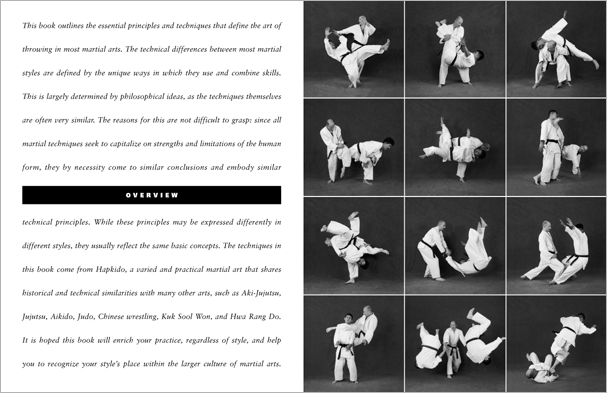 This book outlines the essential principles and techniques that define the art of throwing in most martial arts. The technical differences between most martial styles are defined by the unique ways in which they use and combine skills. This is largely determined by philosophical ideas, as the techniques themselves are often very similar. The reasons for this are not difficult to grasp: since all martial techniques seek to capitalize on strengths and limitations of the human form, they by necessity come to similar conclusions and embody similar

OVERVIEW

technical principles. While these principles may be expressed differently in different styles, they usually reflect the same basic concepts. The techniques in this book come from Hapkido, a varied and practical martial art that shares historical and technical similarities with many other arts, such as Aki-Jujutsu, Jujutsu, Aikido, Judo, Chinese wrestling, Kuk Sool Won, and Hwa Rang Do. It is hoped this book will enrich your practice, regardless of style, and help you to recognize your style's place within the larger culture of martial arts.