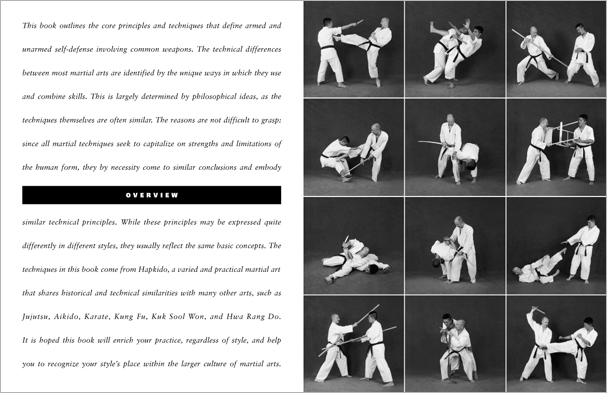 This book outlines the core principles and techniques that define armed and unarmed self-defense involving common weapons. The technical differences between most martial arts are identified by the unique ways in which they use and combine skills. This is largely determined by philosophical ideas, as the techniques themselves are often similar. The reasons are not difficult to grasp: since all martial techniques seek to capitalize on strengths and limitations of the human form, they by necessity come to similar conclusions and embody

OVERVIEW

similar technical principles. While these principles may be expressed quite differently in different styles, they usually reflect the same basic concepts. The techniques in this book come from Hapkido, a varied and practical martial art that shares historical and technical similarities with many other arts, such as Jujutsu, Aikido, Karate, Kung Fu, Kuk Sool Won, and Hwa Rang Do. It is hoped this book will enrich your practice, regardless of style, and help you to recognize your style's place within the larger culture of martial arts.