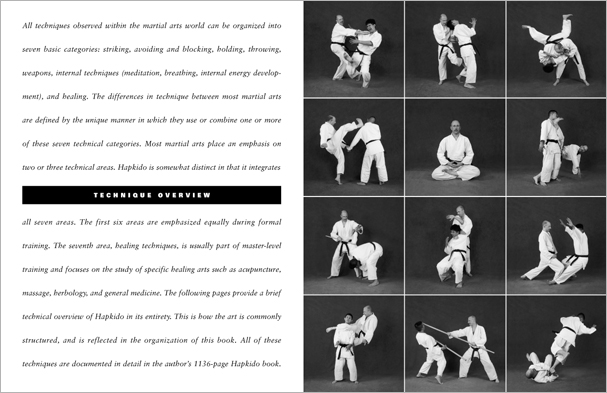 All techniques observed within the martial arts world can be organized into seven basic categories: striking, avoiding and blocking, holding, throwing, weapons, internal techniques (meditation, breathing, internal energy development), and healing. The differences in technique between most martial arts are defined by the unique manner in which they use or combine one or more of these seven technical categories. Most martial arts place an emphasis on two or three technical areas. Hapkido is somewhat distinct in that it integrates

TECHNIQUE OVERVIEW

all seven areas. The first six areas are emphasized equally during formal training. The seventh area, healing techniques, is usually part of master-level training and focuses on the study of specific healing arts such as acupuncture, massage, herbology, and general medicine. The following pages provide a brief technical overview of Hapkido in its entirety. This is how the art is commonly structured, and is reflected in the organization of this book. All of these techniques are documented in detail in the author's 1136-page Hapkido book.