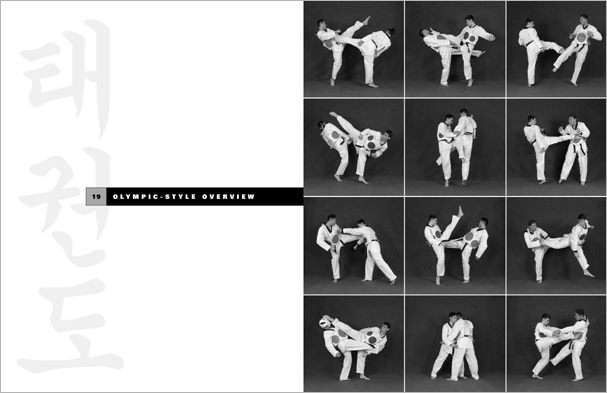 태권도

19 OLYMPIC-STYLE OVERVIEW